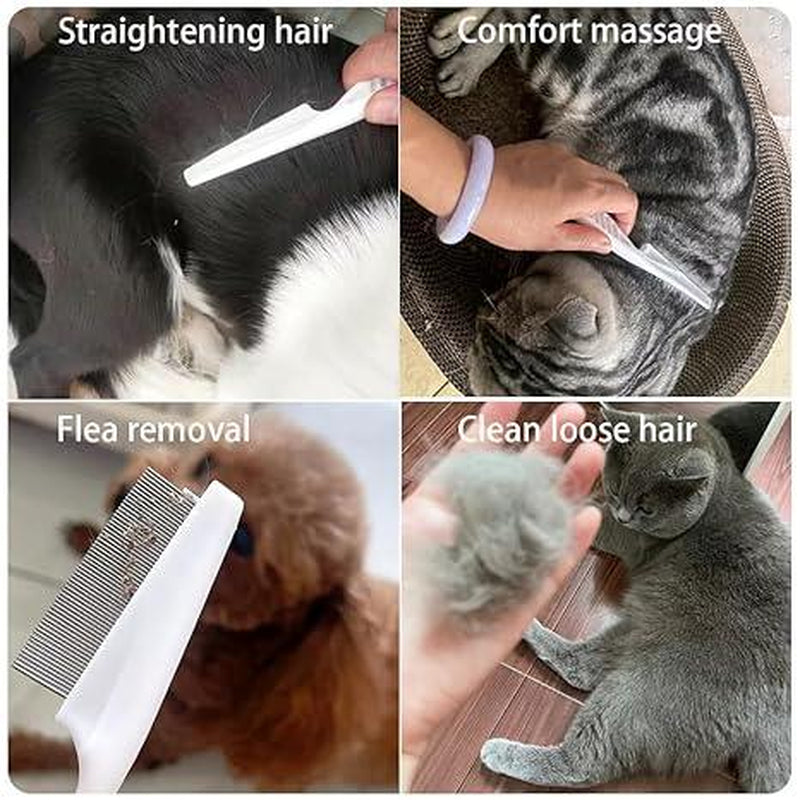 Straightening hair

Comfort massage

Flea removal

Clean loose hair