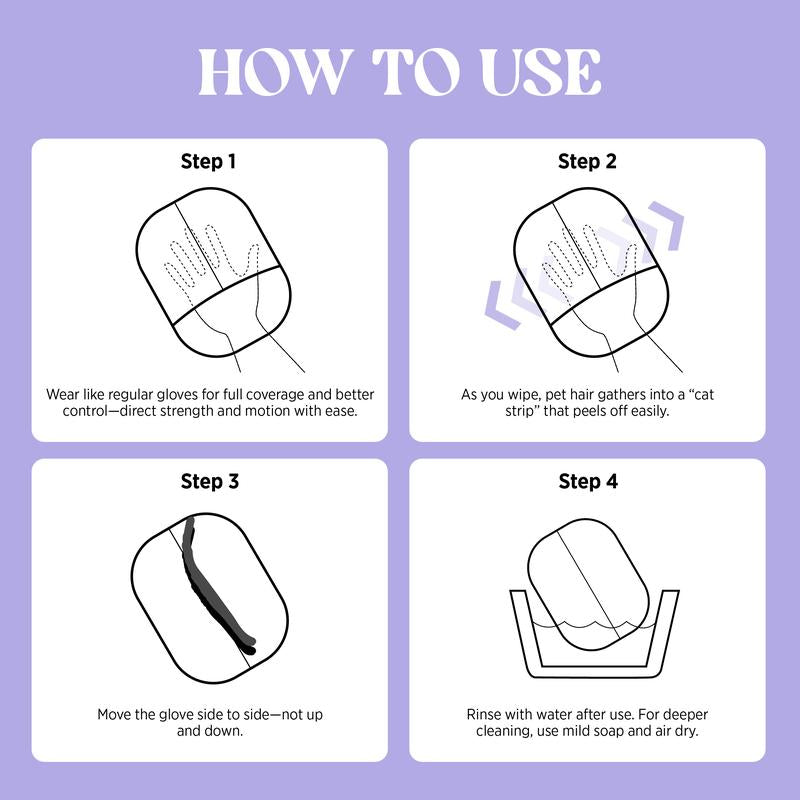 HOW TO USE

Step 1

Wear like regular gloves for full coverage and better control—direct strength and motion with ease.

Step 2

As you wipe, pet hair gathers into a “cat strip” that peels off easily.

Step 3

Move the glove side to side—not up and down.

Step 4

Rinse with water after use. For deeper cleaning, use mild soap and air dry.