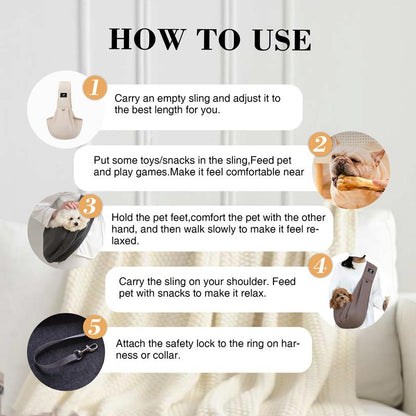 HOW TO USE

1

Carry an empty sling and adjust it to the best length for you.

2

Put some toys/snacks in the sling,Feed pet and play games.Make it feel comfortable near

3

Hold the pet feet,comfort the pet with the other hand, and then walk slowly to make it feel relaxed.

4

Carry the sling on your shoulder. Feed pet with snacks to make it relax.

5

Attach the safety lock to the ring on harness or collar.