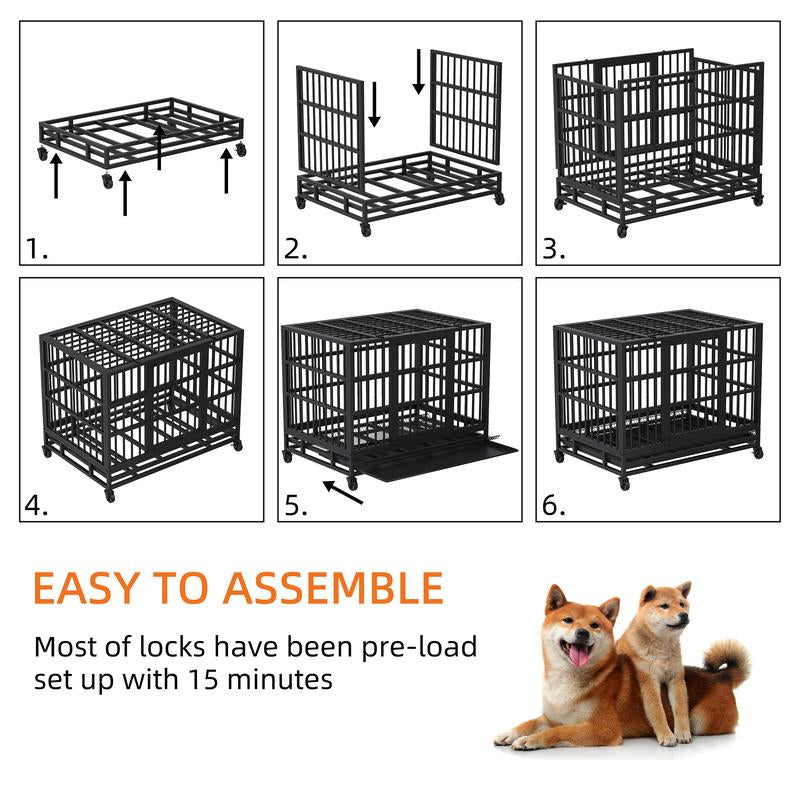 1.

2.

3.

4.

5.

6.

EASY TO ASSEMBLE

Most of locks have been pre-load set up with 15 minutes