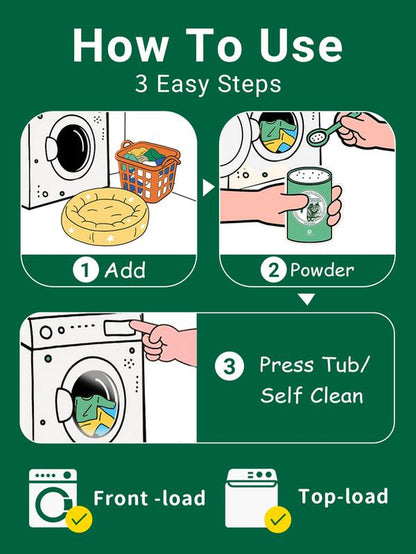 How To Use
3 Easy Steps

1 Add

2 Powder

3 Press Tub/ Self Clean

Front -load

Top-load